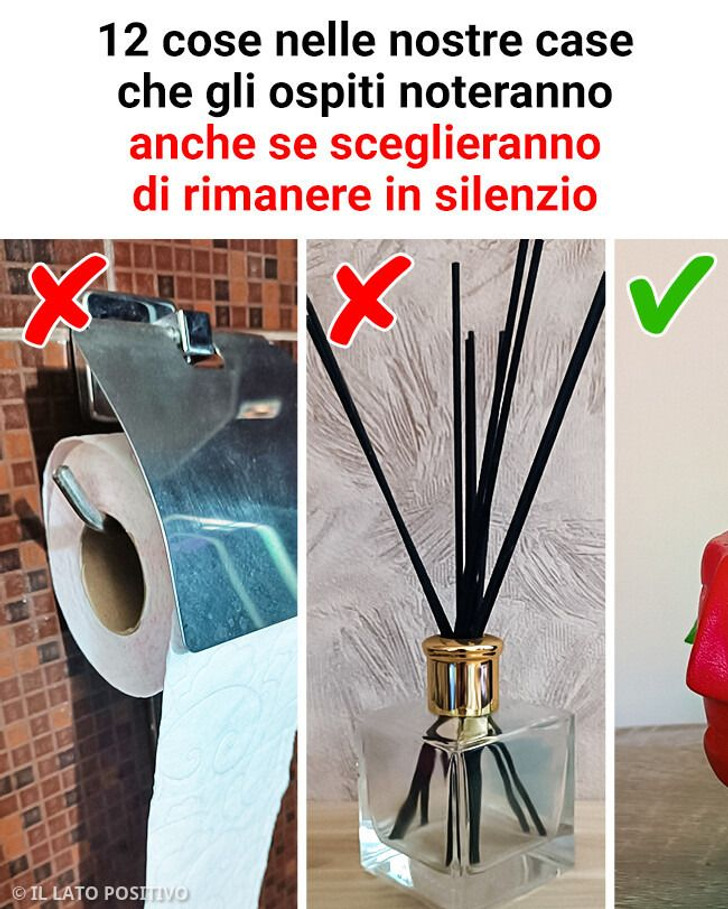 12 cose nelle nostre case che gli ospiti noteranno anche se sceglieranno di rimanere in silenzio

© IL LATO POSITIVO