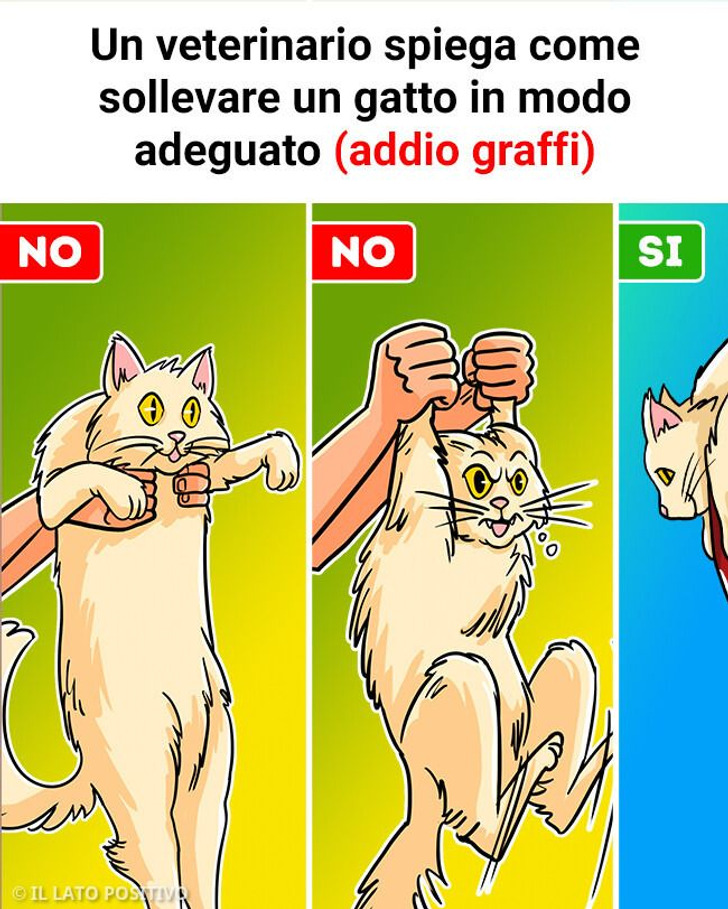 Un veterinario spiega come sollevare un gatto in modo adeguato (addio graffi)

NO

NO

SI

© IL LATO POSITIVO